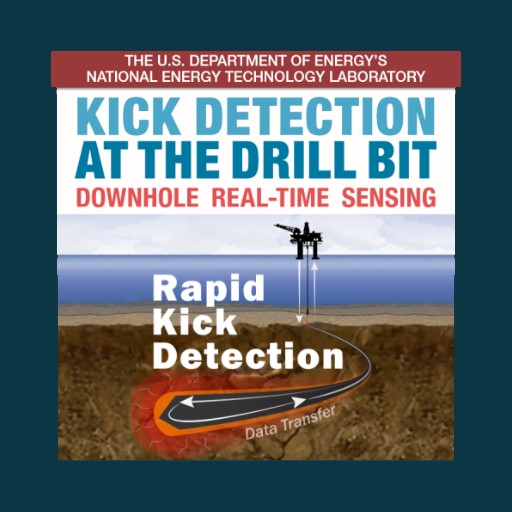 THE U.S. DEPARTMENT OF ENERGY'S NATIONAL ENERGY TECHNOLOGY LABORATORY

KICK DETECTION AT THE DRILL BIT

DOWNHOLE REAL-TIME SENSING

Rapid Kick Detection

Data Transfer